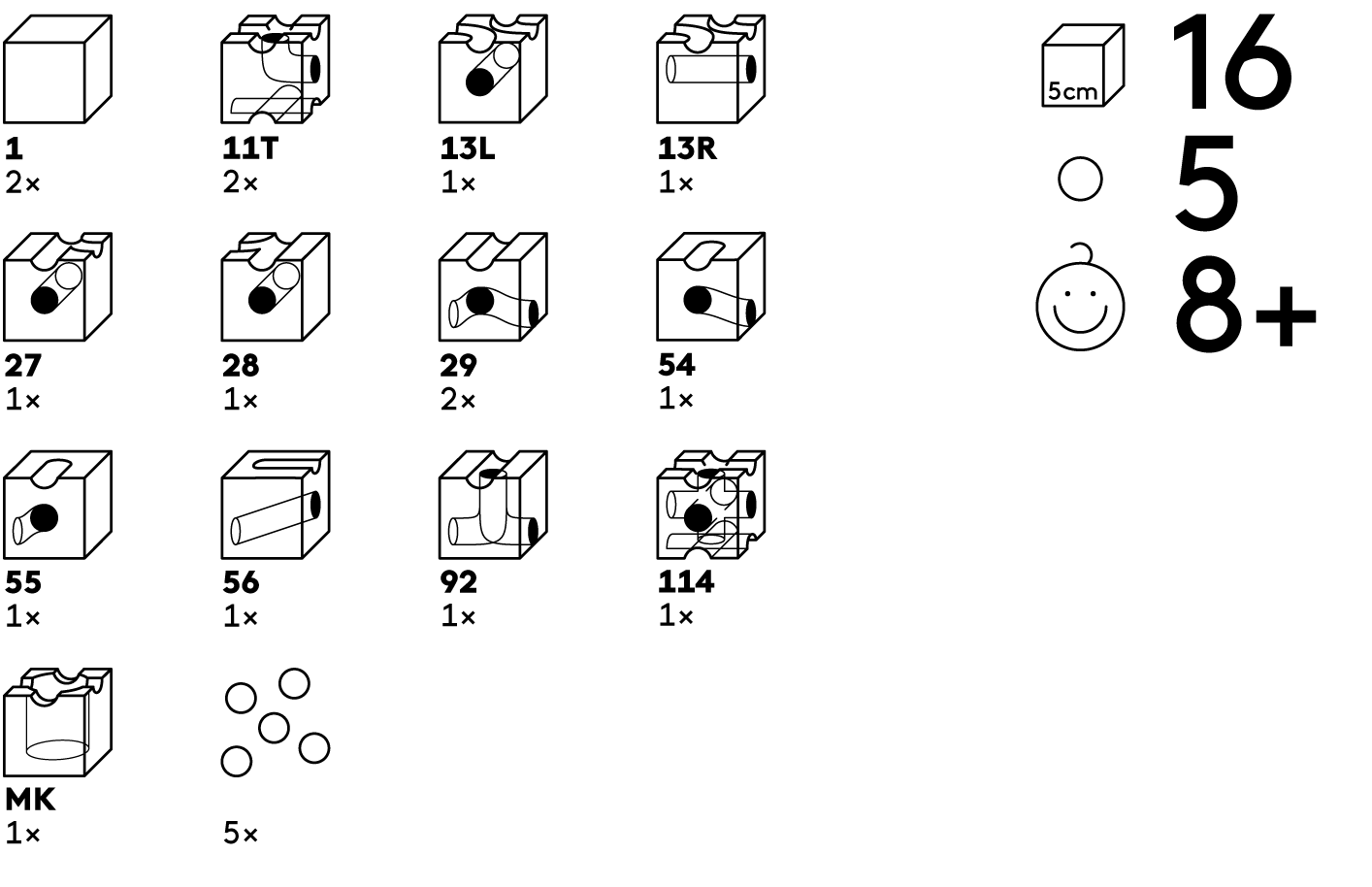 1
2×

11T
2×

13L
1×

13R
1×

27
1×

28
1×

29
2×

54
1×

55
1×

56
1×

92
1×

114
1×

MK
1×

5×

5cm
16

5

8+